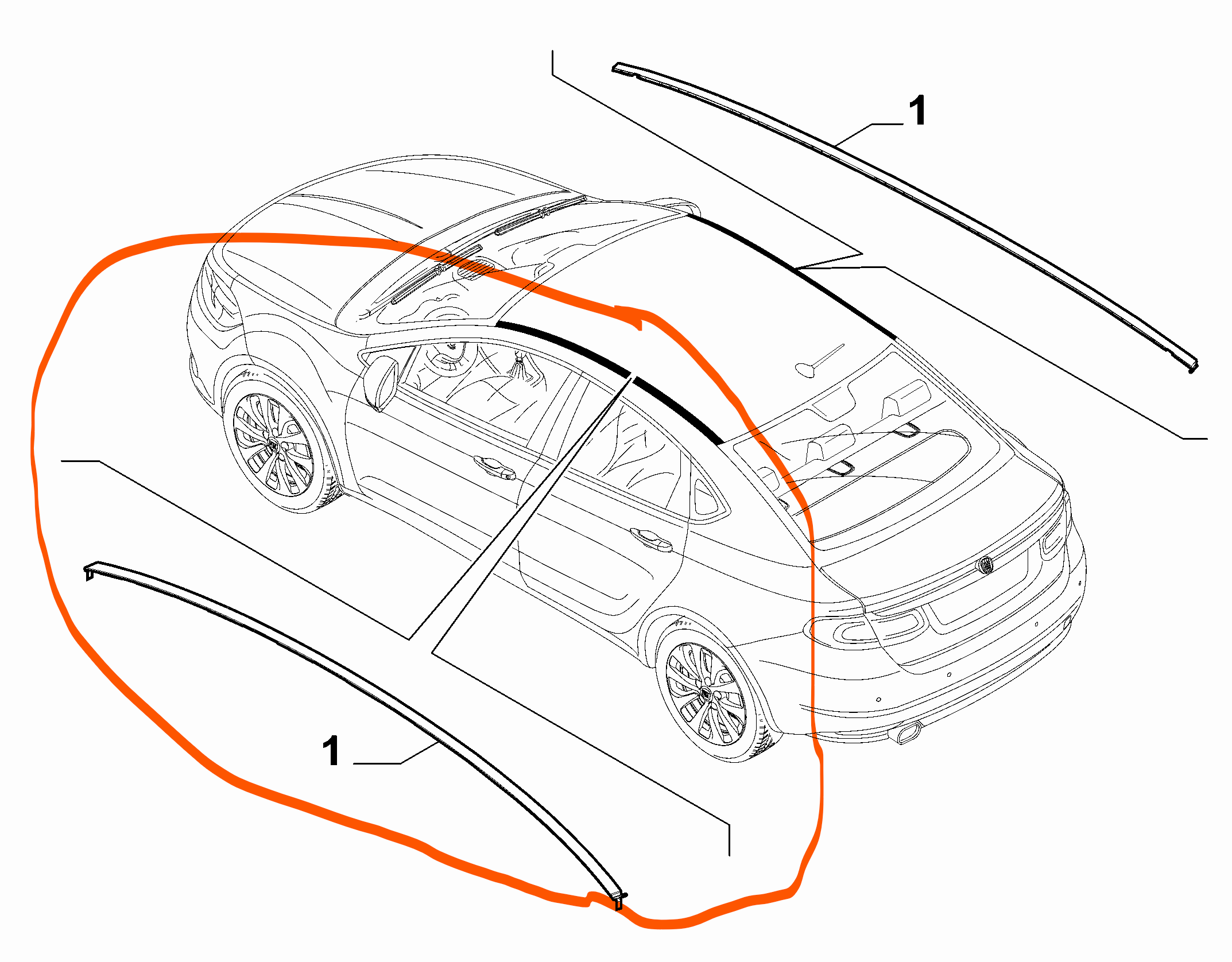 1

1