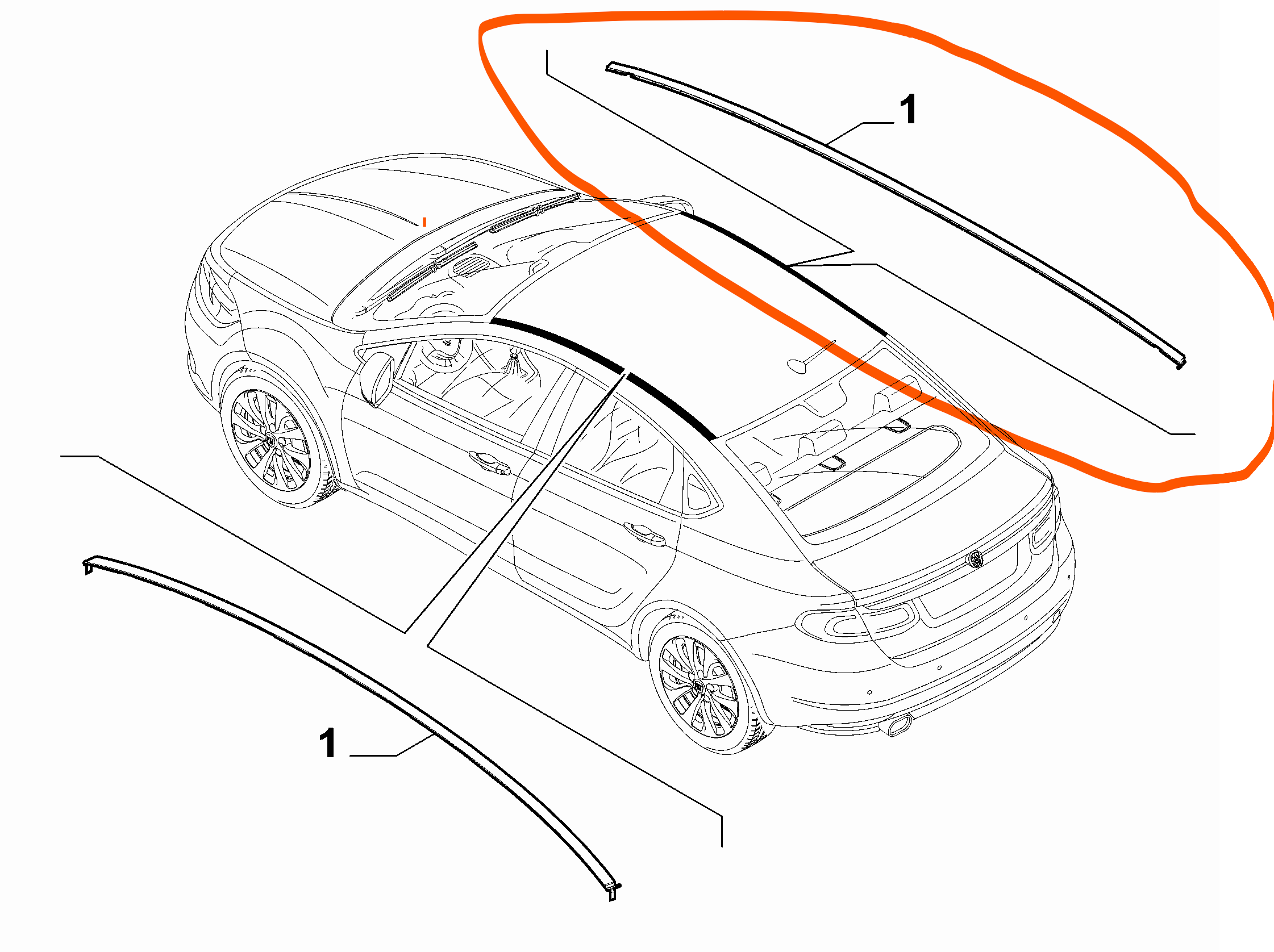 1

1