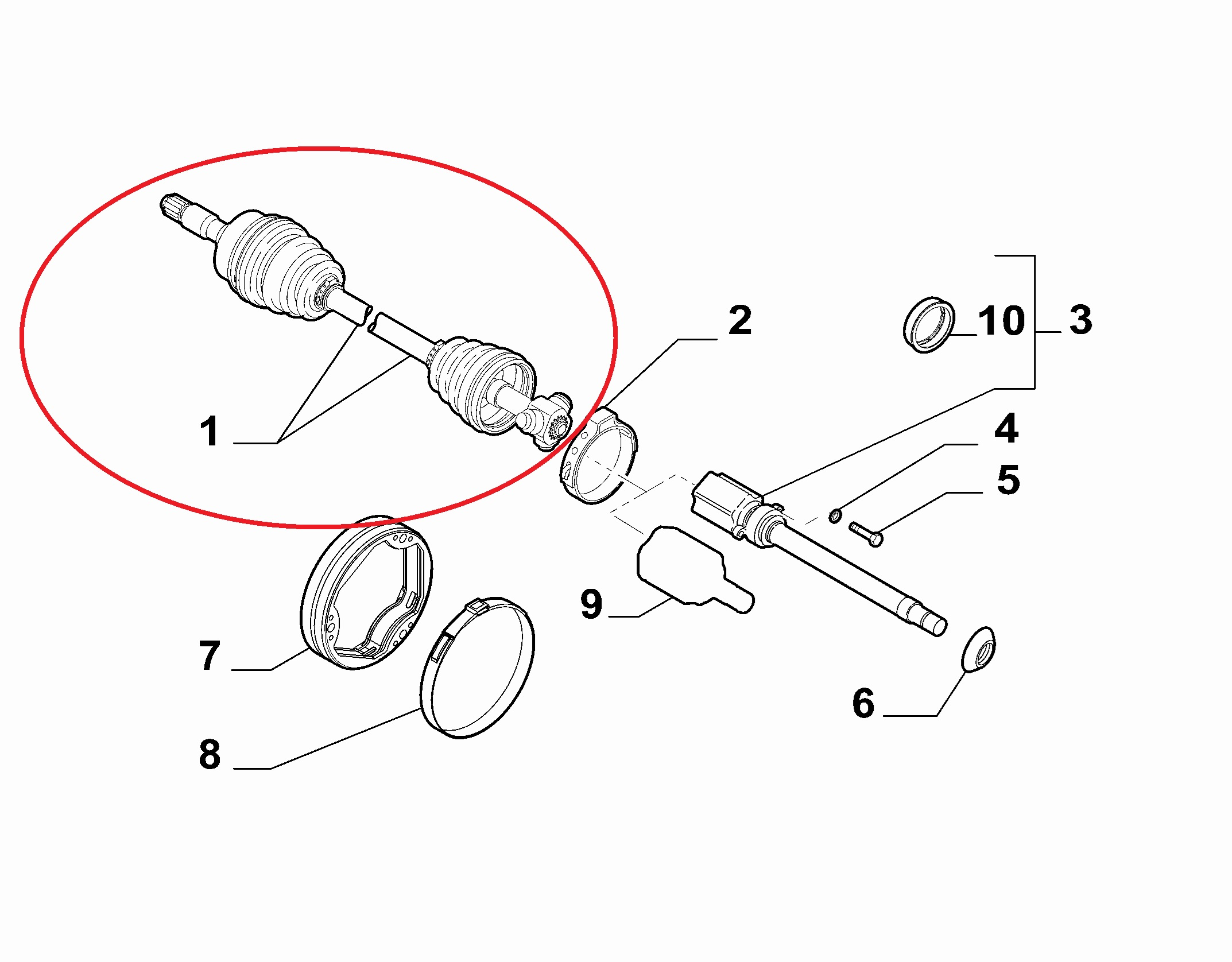 2
10
3
1
4
5
9
7
6
8