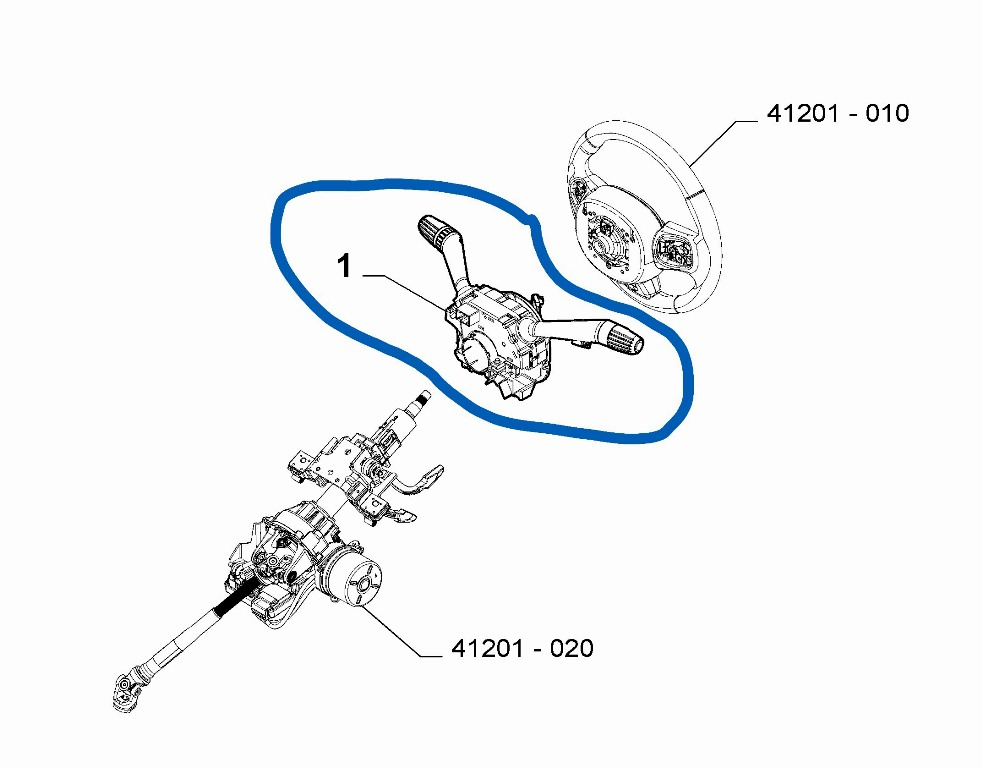 41201 - 010

1

41201 - 020